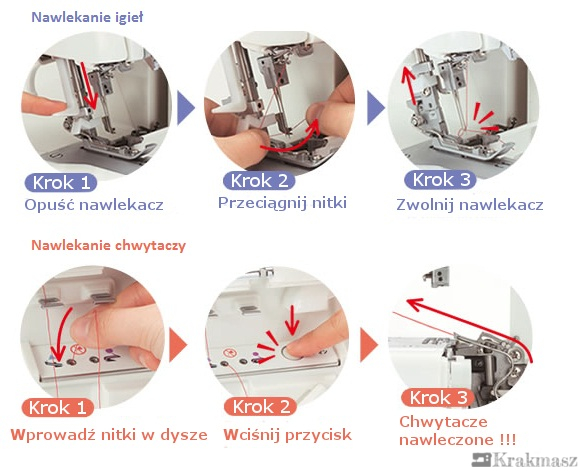 Nawlekanie igieł

Krok 1
Opuść nawlekacz

Krok 2
Przeciągnij nitki

Krok 3
Zwolnij nawlekacz

Nawlekanie chwytaczy

Krok 1
Wprowadź nitki w dysze

Krok 2
Wciśnij przycisk

Krok 3
Chwytacze nawleczone !!!

Krakmasz